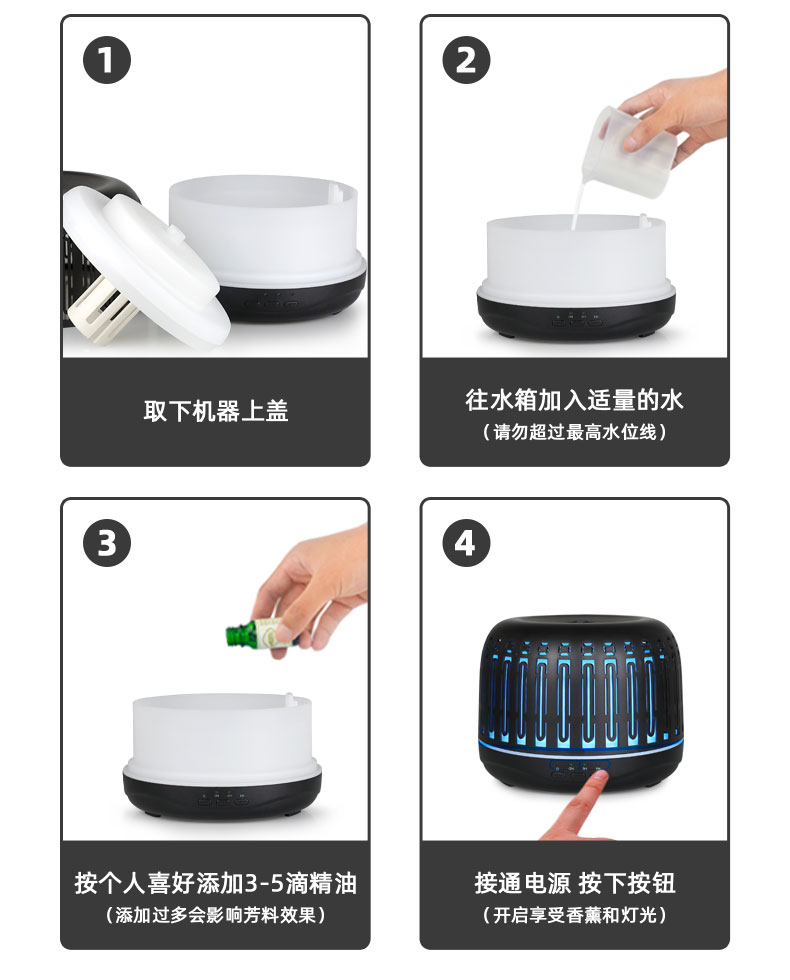 1

取下机器上盖

2

往水箱加入适量的水
（请勿超过最高水位线）

3

按个人喜好添加3-5滴精油
（添加过多会影响芳料效果）

4

接通电源 按下按钮
（开启享受香薰和灯光）