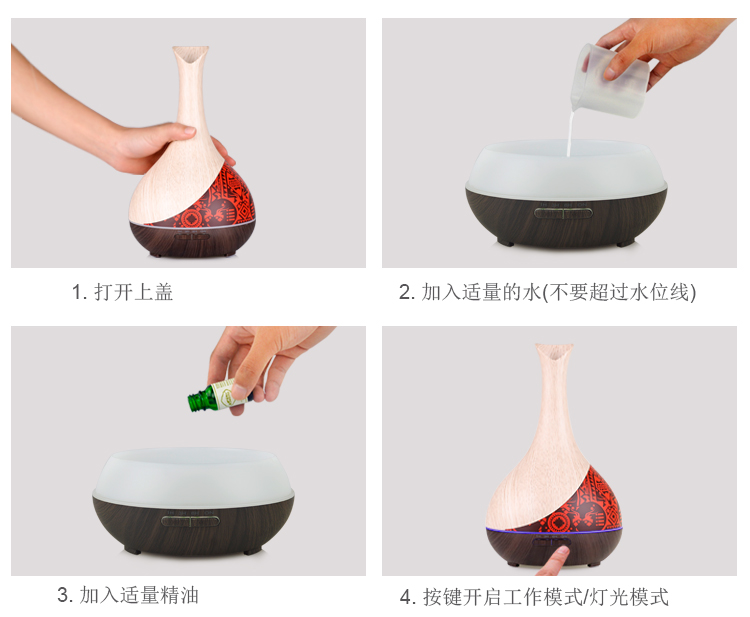 1. 打开上盖

2. 加入适量的水(不要超过水位线)

3. 加入适量精油

4. 按键开启工作模式/灯光模式