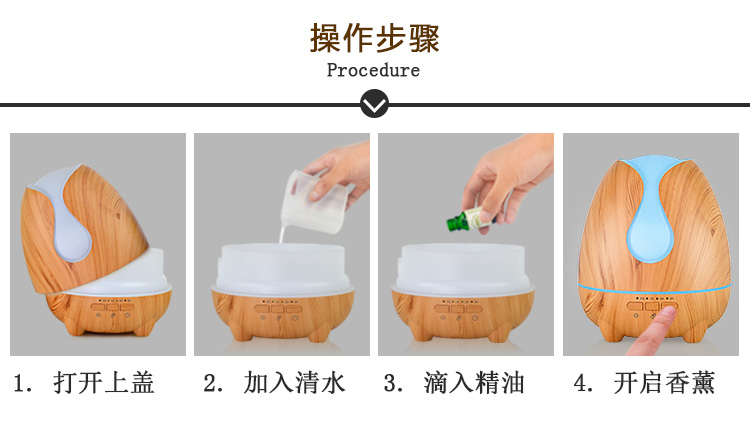 操作步骤
Procedure

1. 打开上盖

2. 加入清水

3. 滴入精油

4. 开启香薰